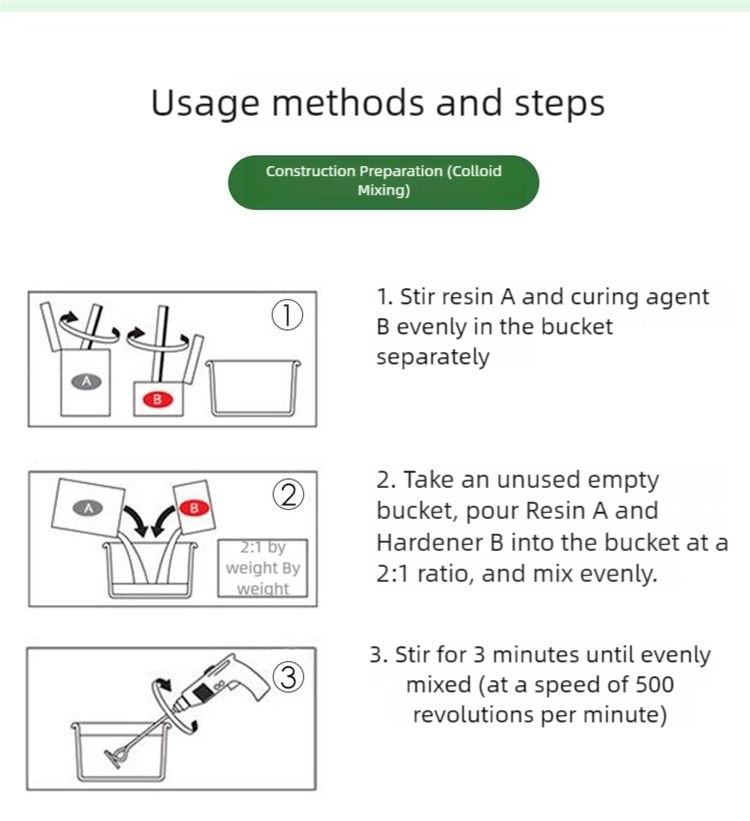 Usage methods and steps

Construction Preparation (Colloid Mixing)

①

A

B

1. Stir resin A and curing agent B evenly in the bucket separately

②

A

B

2:1 by weight By weight

2. Take an unused empty bucket, pour Resin A and Hardener B into the bucket at a 2:1 ratio, and mix evenly.

③

3. Stir for 3 minutes until evenly mixed (at a speed of 500 revolutions per minute)